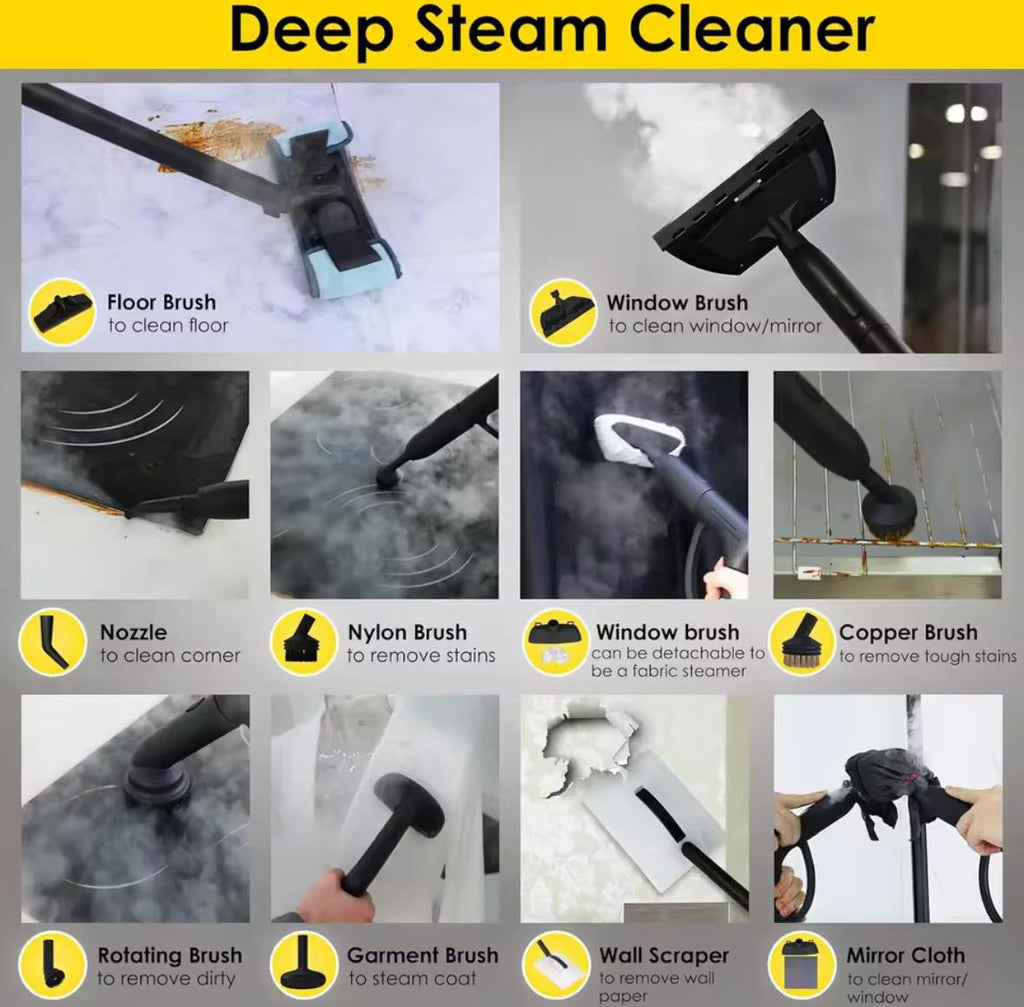 Deep Steam Cleaner

Floor Brush
to clean floor

Window Brush
to clean window/mirror

Nozzle
to clean corner

Nylon Brush
to remove stains

Window brush
can be detachable to be a fabric steamer

Copper Brush
to remove tough stains

Rotating Brush
to remove dirty

Garment Brush
to steam coat

Wall Scraper
to remove wall paper

Mirror Cloth
to clean mirror/ window