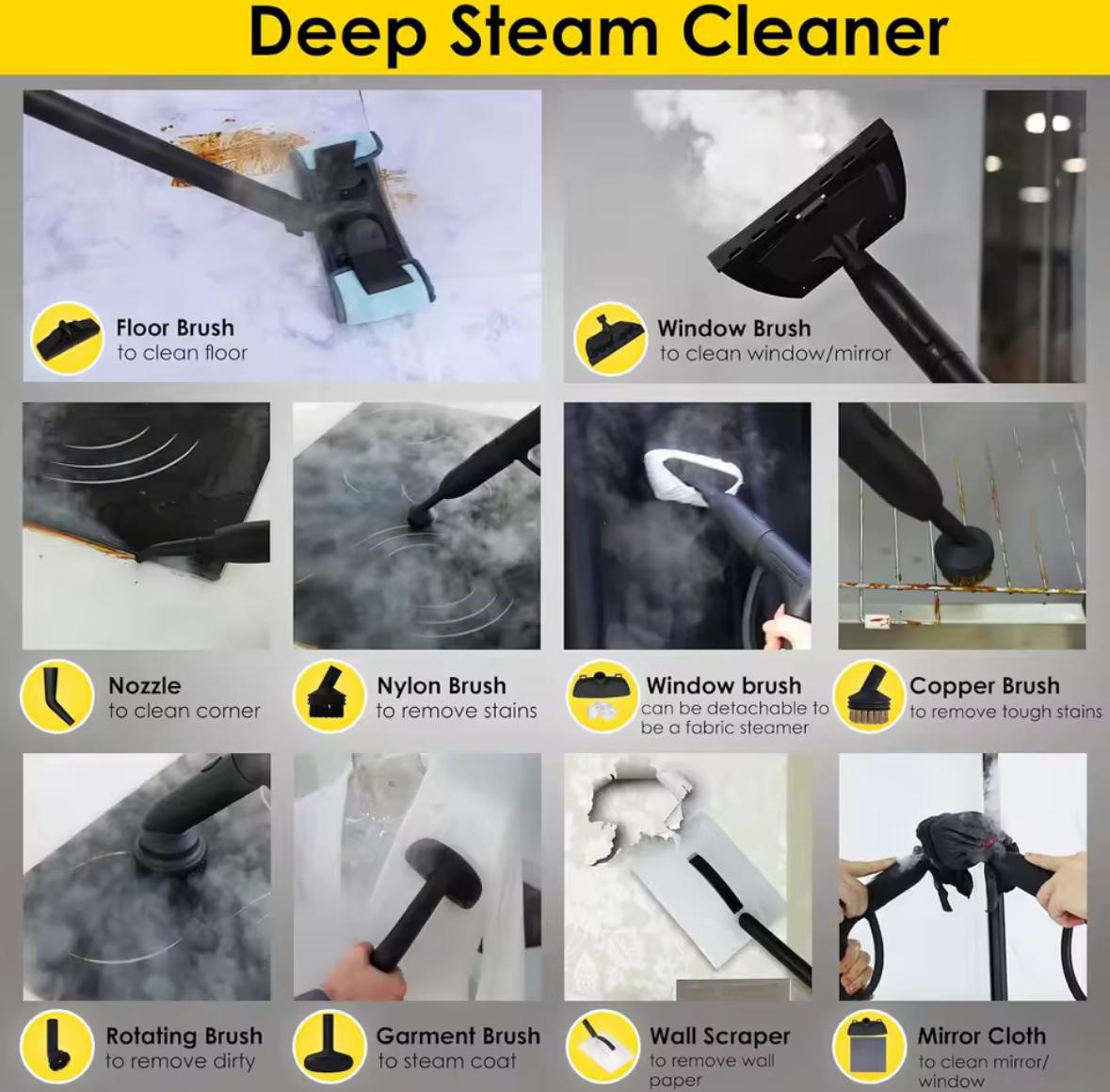 Deep Steam Cleaner

Floor Brush
to clean floor

Window Brush
to clean window/mirror

Nozzle
to clean corner

Nylon Brush
to remove stains

Window brush
can be detachable to be a fabric steamer

Copper Brush
to remove tough stains

Rotating Brush
to remove dirty

Garment Brush
to steam coat

Wall Scraper
to remove wall paper

Mirror Cloth
to clean mirror/ window