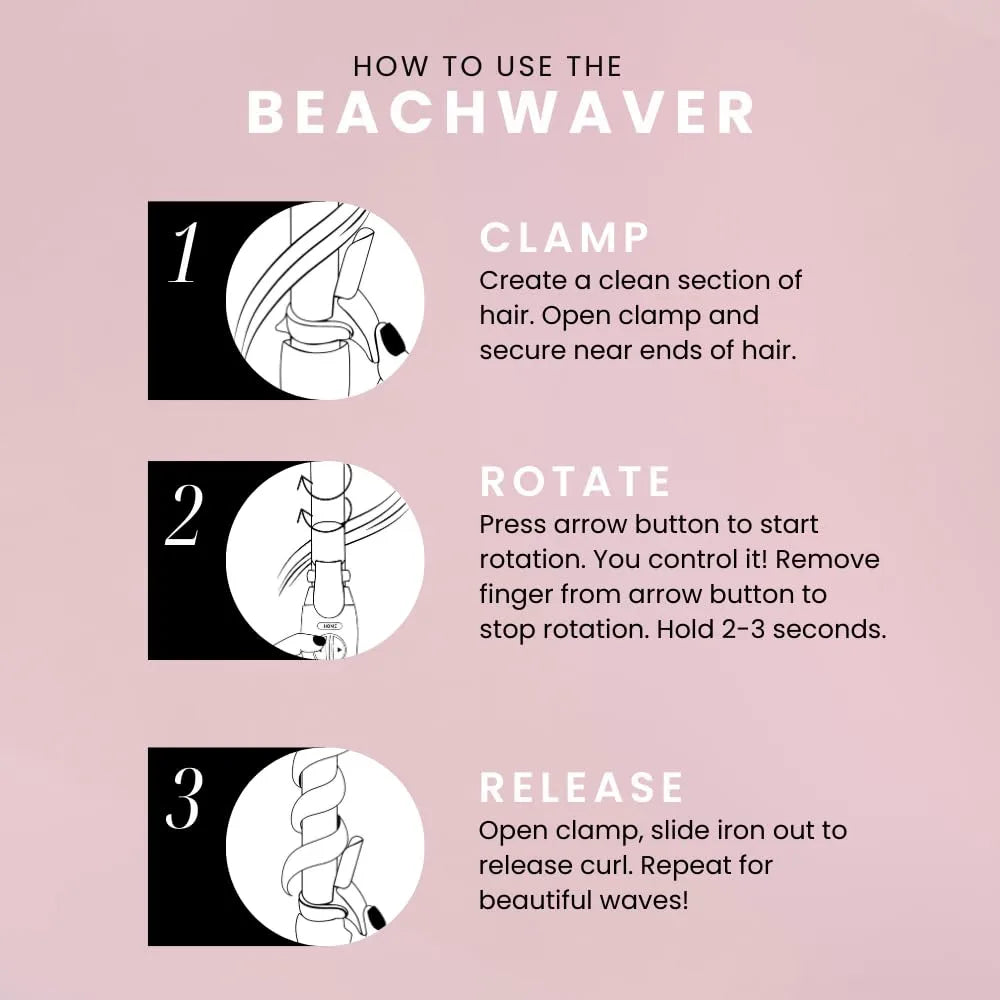 HOW TO USE THE
BEACHWAVER

1

CLAMP
Create a clean section of hair. Open clamp and secure near ends of hair.

2

ROTATE
Press arrow button to start rotation. You control it! Remove finger from arrow button to stop rotation. Hold 2-3 seconds.

3

RELEASE
Open clamp, slide iron out to release curl. Repeat for beautiful waves!