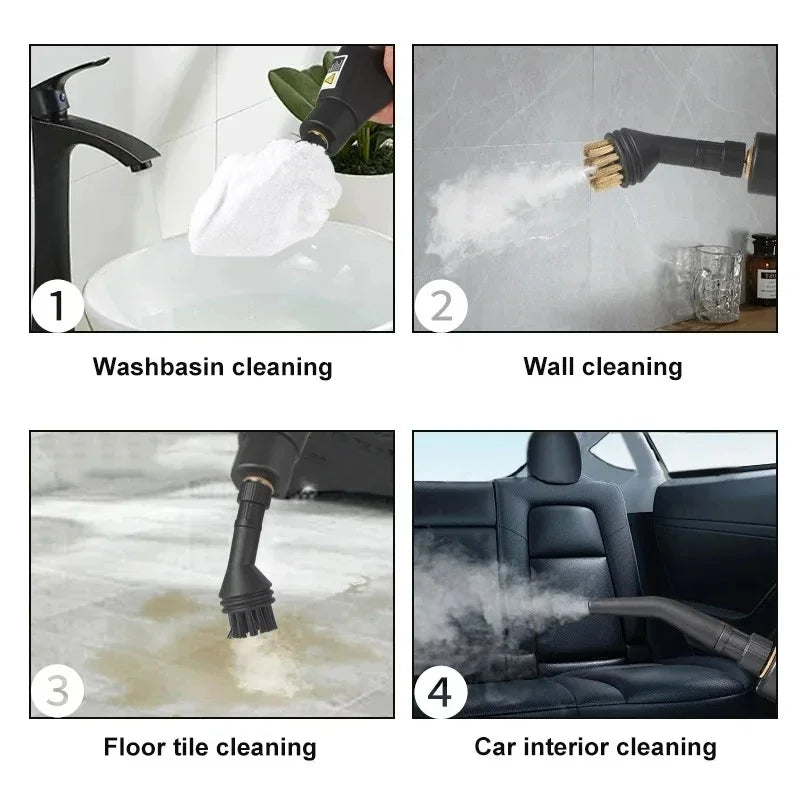 1

Washbasin cleaning

2

Wall cleaning

3

Floor tile cleaning

4

Car interior cleaning